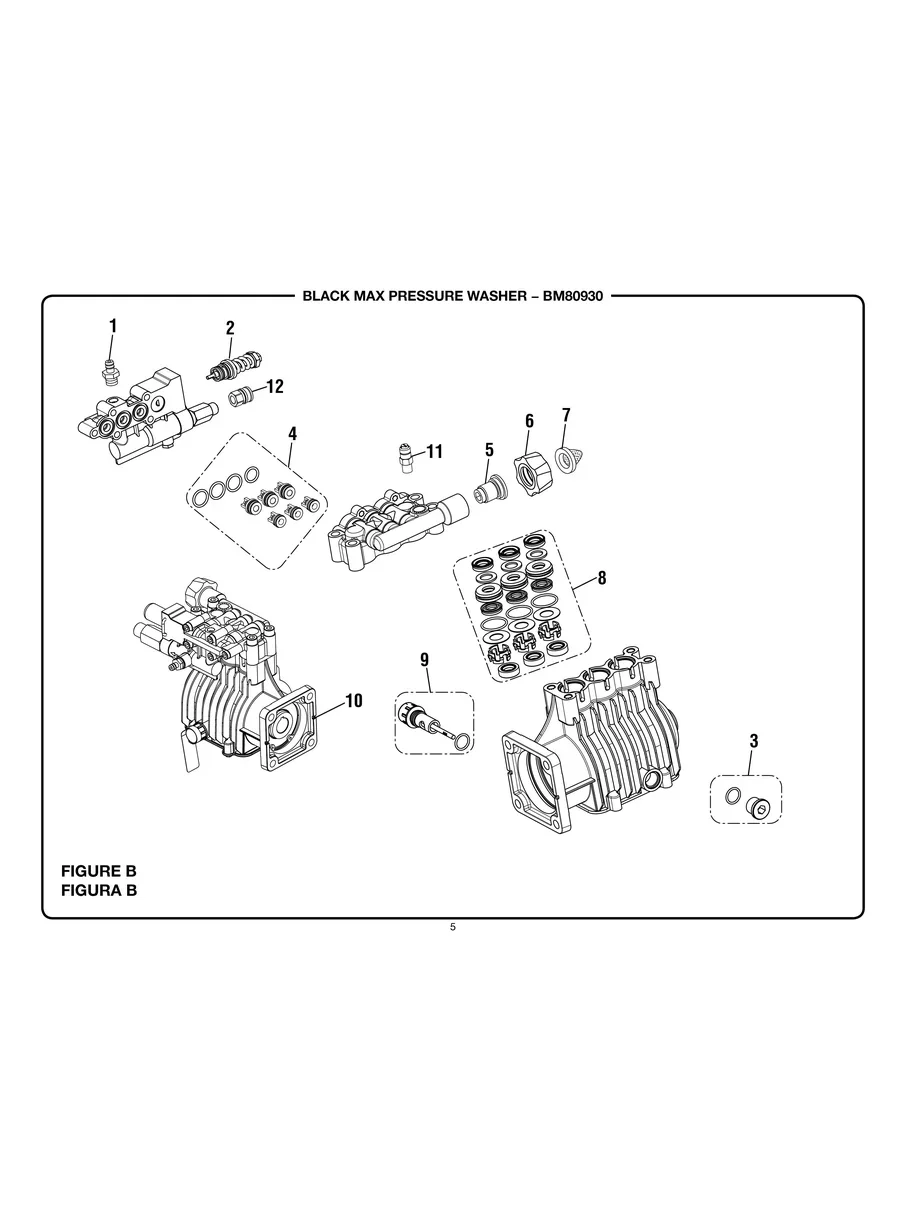 BLACK MAX PRESSURE WASHER – BM80930

1

2

12

4

11

5

6

7

8

9

10

3

FIGURE B
FIGURA B

5